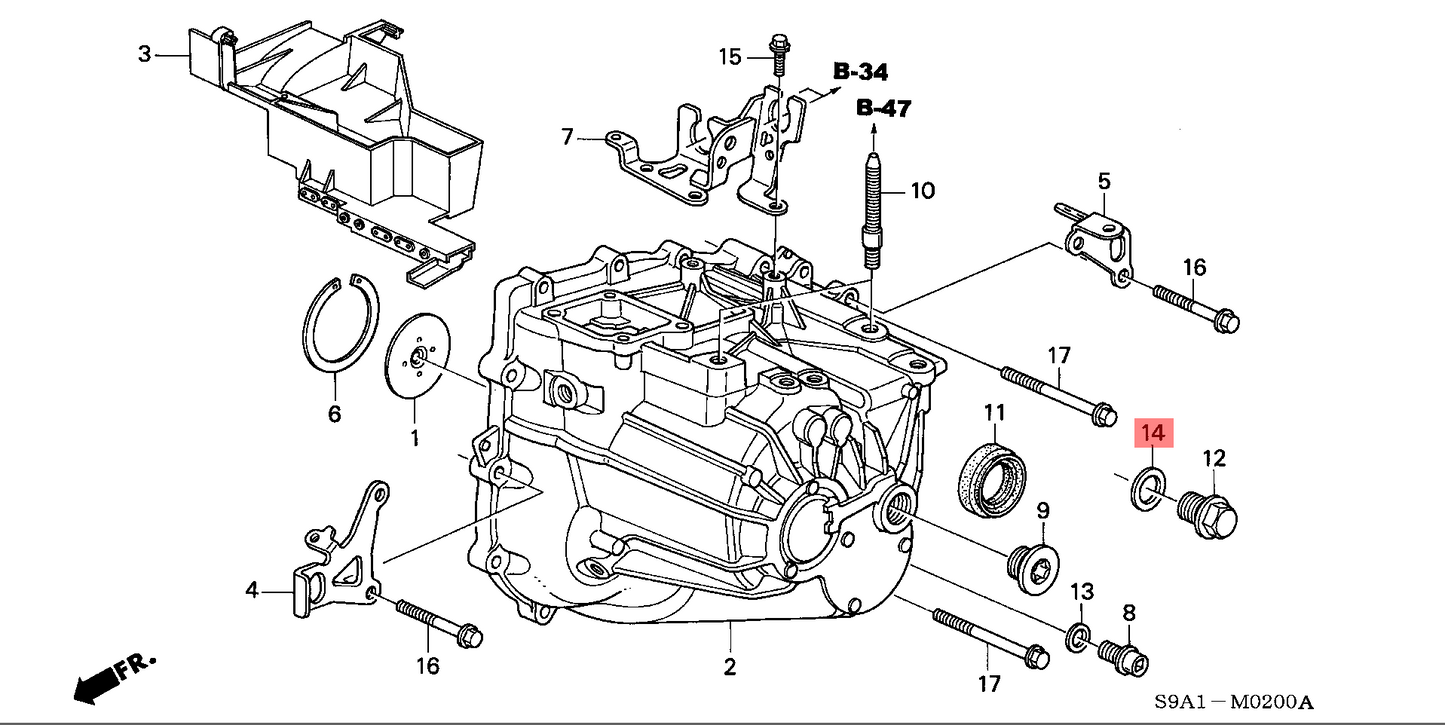 3
15
B-34
B-47
7
10
5
16
6
1
17
11
14
12
9
4
13
8
16
2
17
FR.
S9A1－M0200A