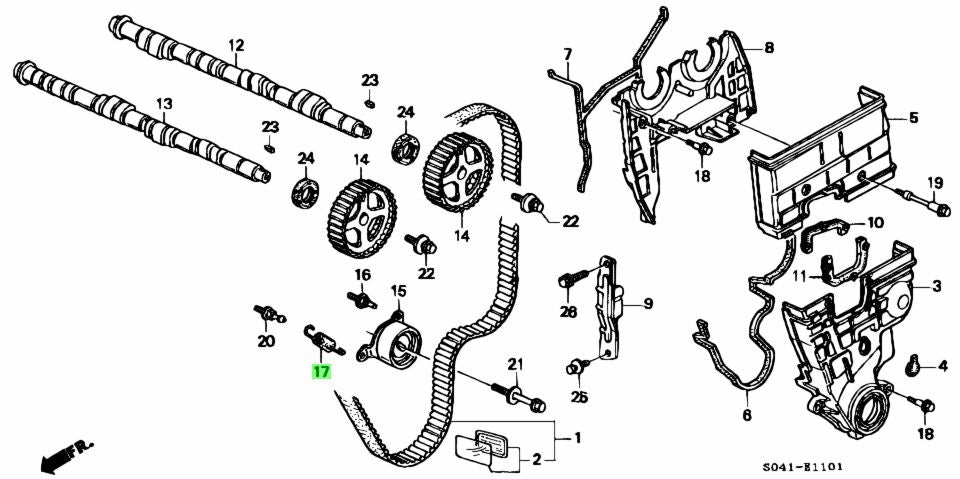 12
13
23
23
24
24
14
14
22
22
16
15
20
17
21
7
8
5
18
19
10
11
3
9
26
25
4
6
18
1
2
FR.
S041-E1101