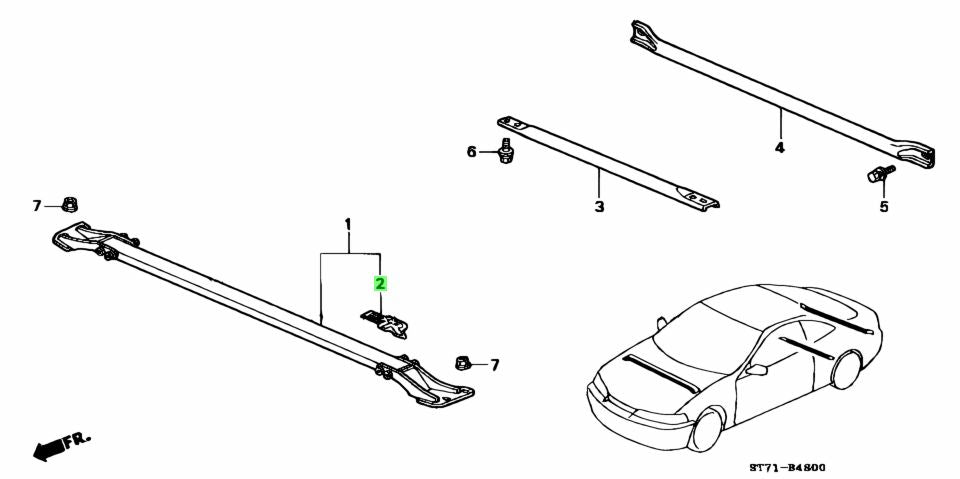 4
6
3
5
7
1
2
7
FR.
ST71-B4800