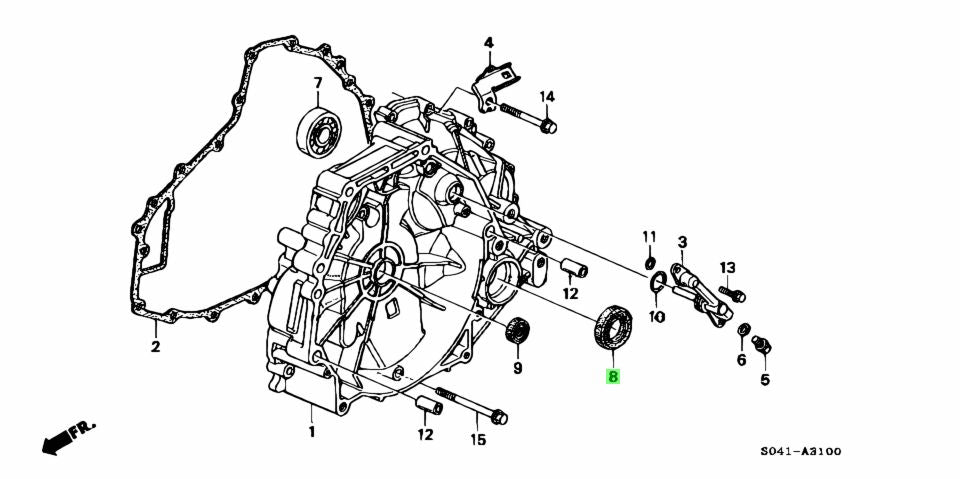 4
7
14
11
3
13
12
10
2
9
8
6
5
1
12
15
FR.
S041-A3100