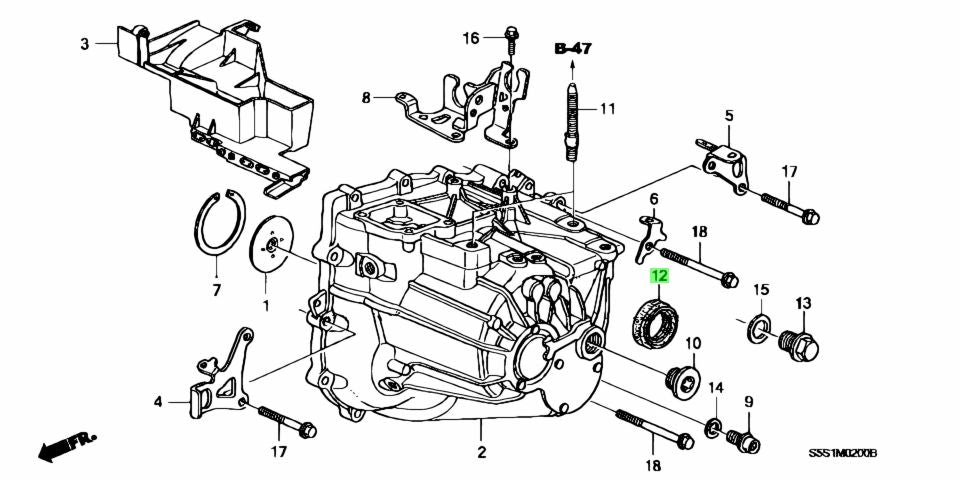 3
16
B-47
8
11
5
17
6
18
7
1
12
15
13
10
4
14
9
17
2
18
FR.
S5S1M0200B